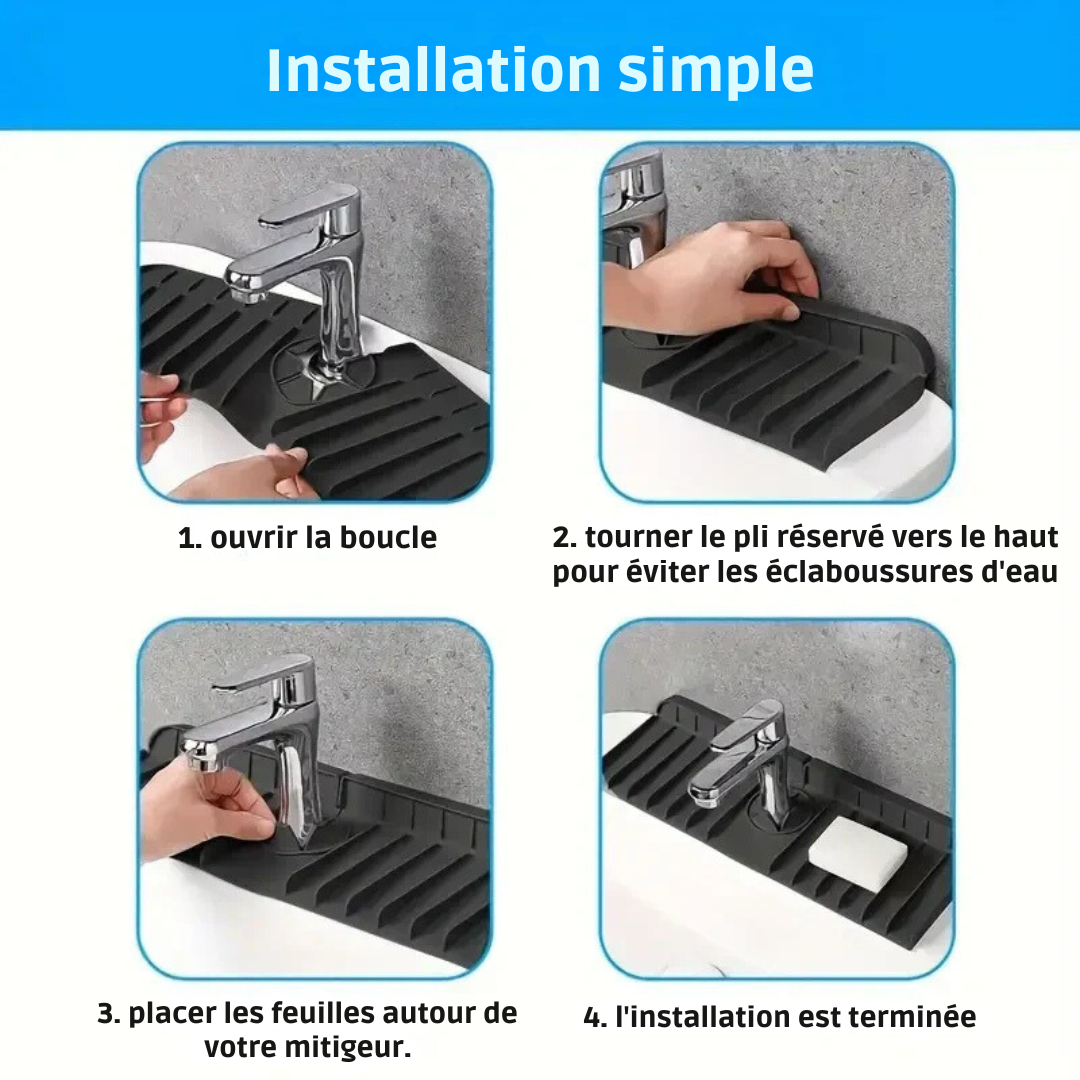 Installation simple

1. ouvrir la boucle

2. tourner le pli réservé vers le haut pour éviter les éclaboussures d'eau

3. placer les feuilles autour de votre mitigeur.

4. l'installation est terminée