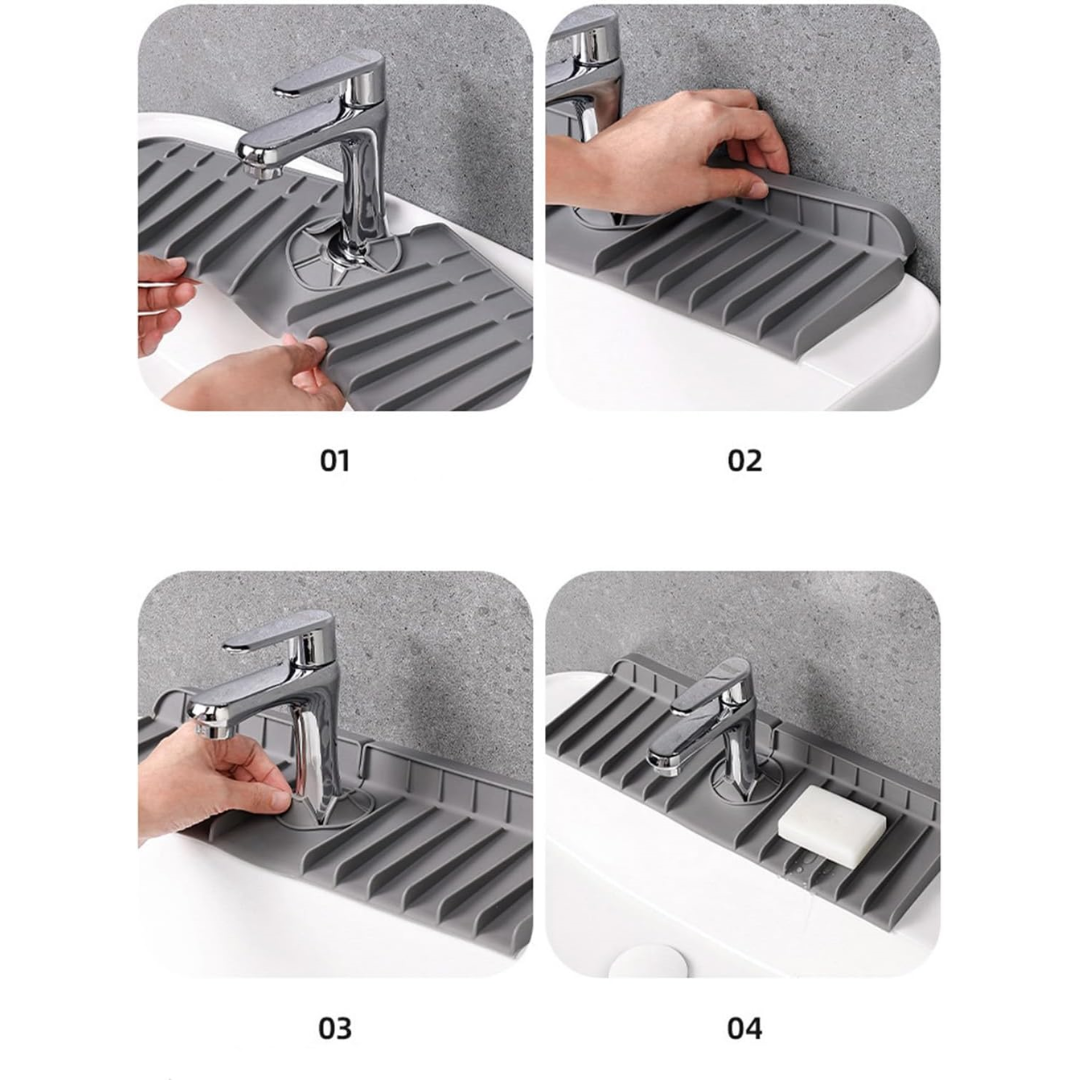 01

02

03

04