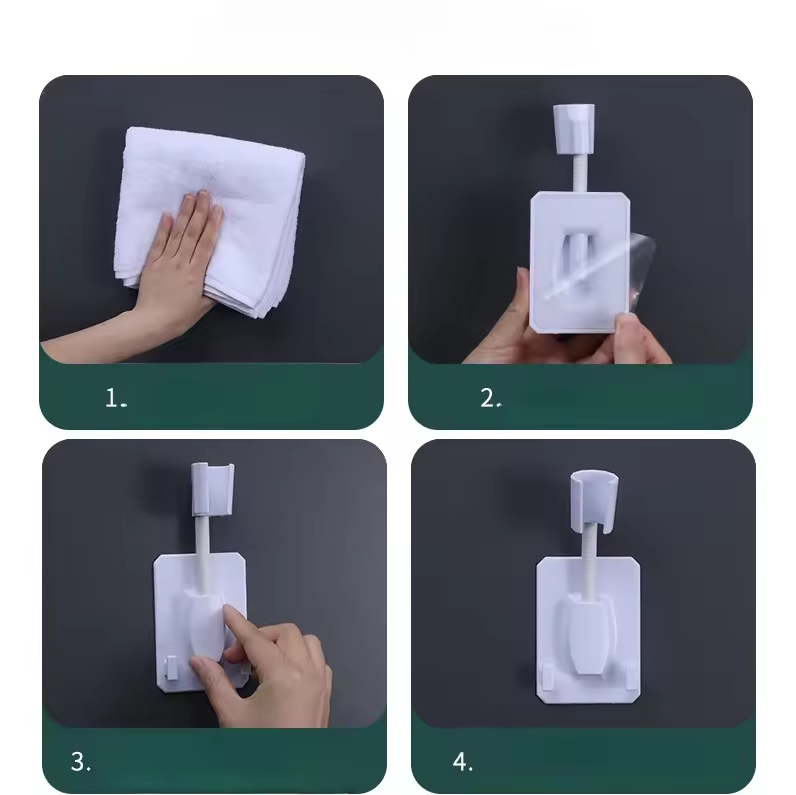 1.

2.

3.

4.