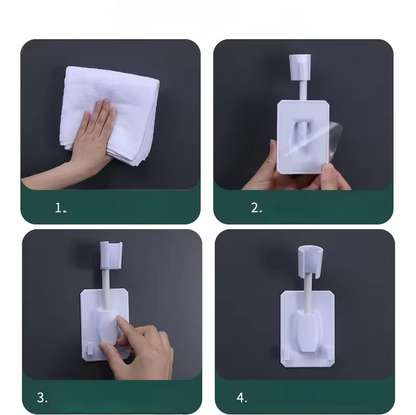 1.

2.

3.

4.